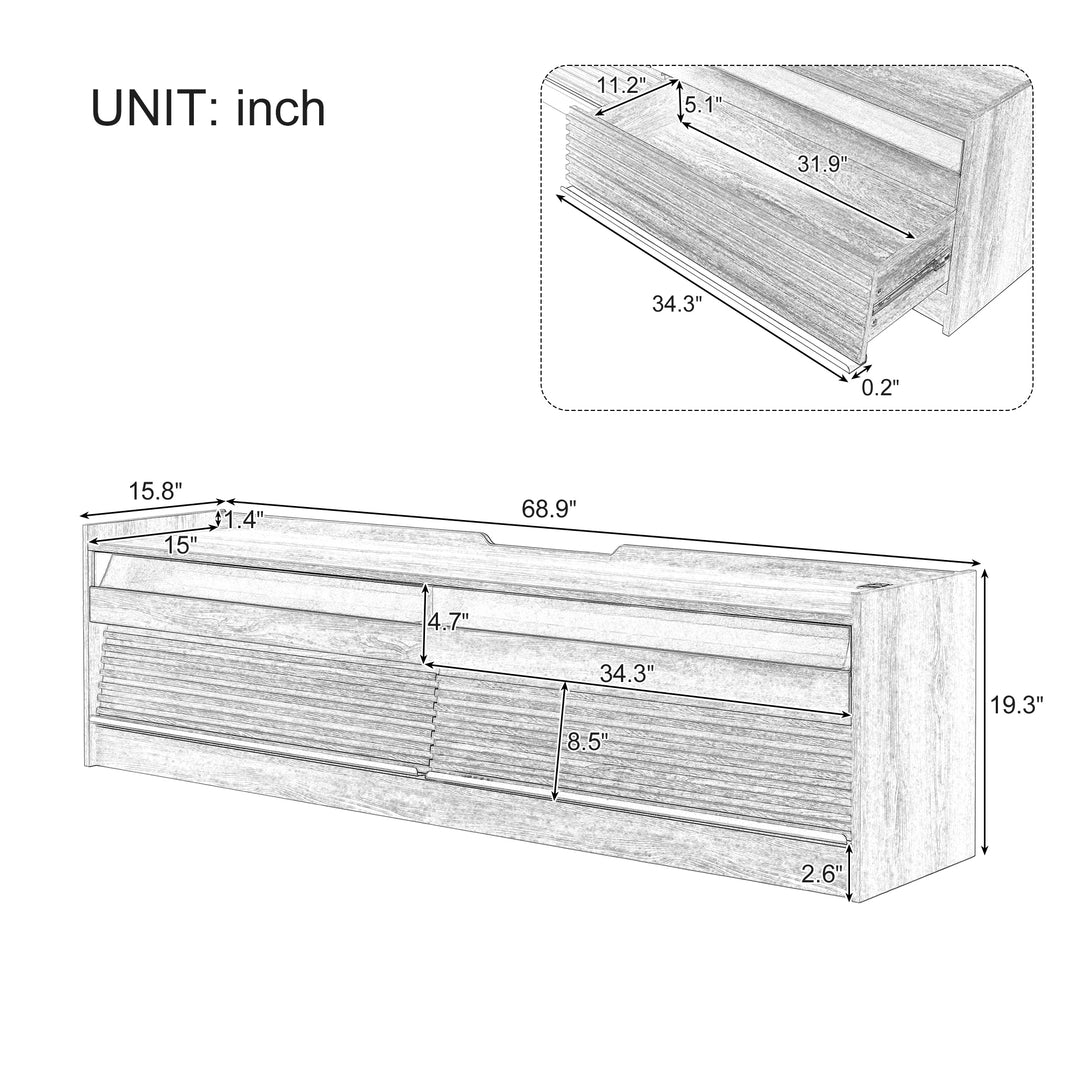 UNIT: inch

11.2"
5.1"
31.9"
34.3"
0.2"

15.8"
1.4"
15"
68.9"
4.7"
34.3"
8.5"
19.3"
2.6"