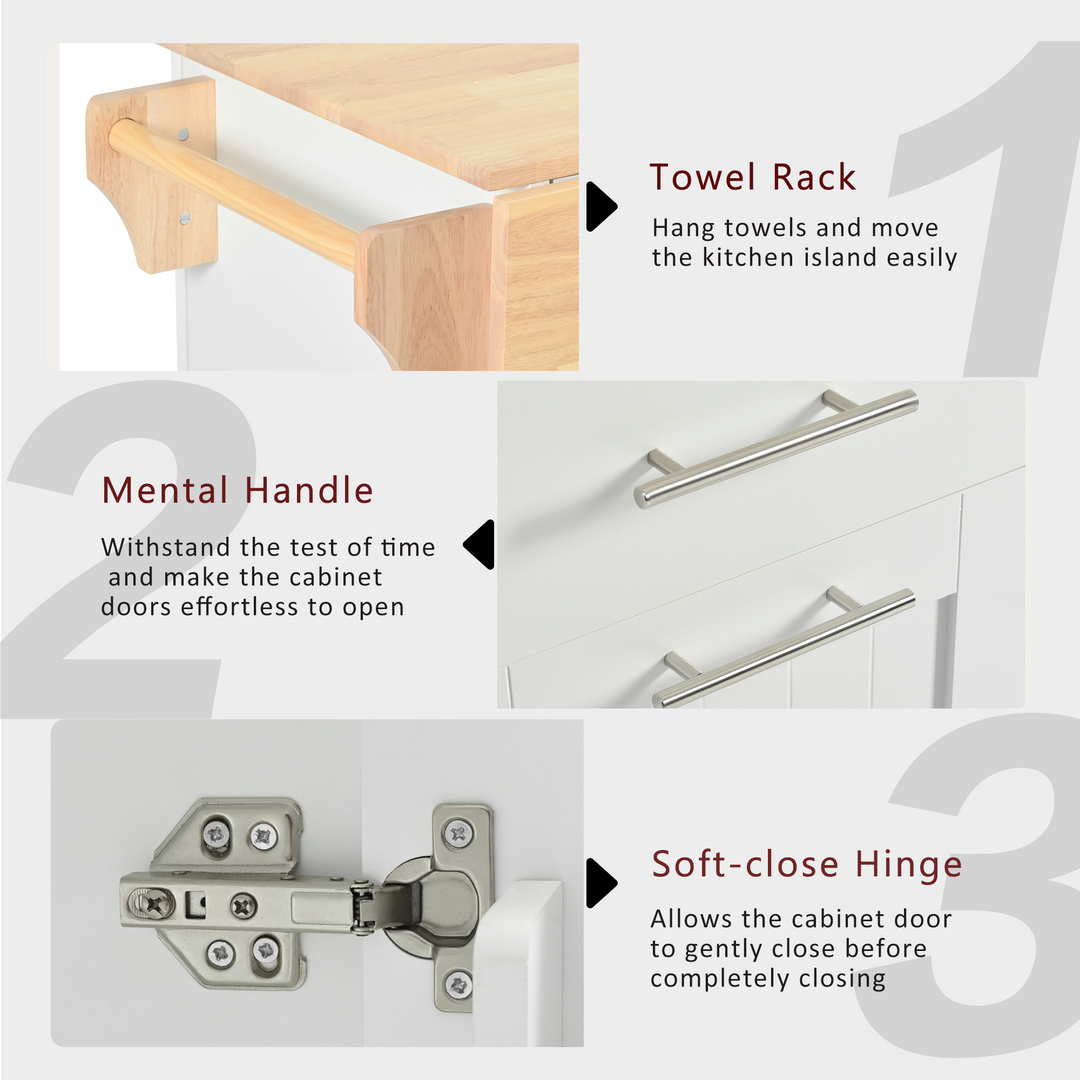 1

Towel Rack

Hang towels and move the kitchen island easily

2

Mental Handle

Withstand the test of time and make the cabinet doors effortless to open

3

Soft-close Hinge

Allows the cabinet door to gently close before completely closing